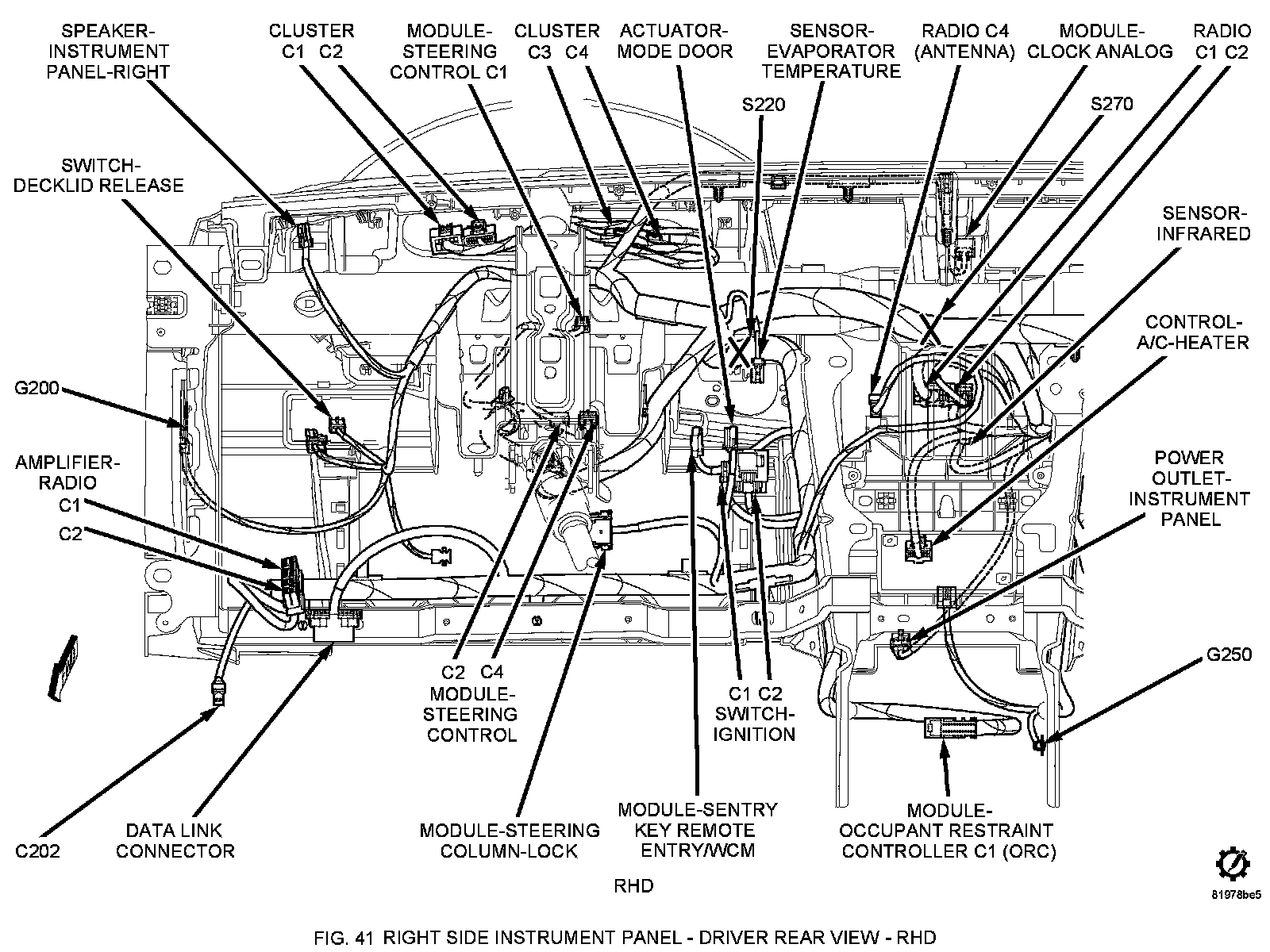 SPEAKER-INSTRUMENT PANEL-RIGHT

CLUSTER C1 C2

MODULE-STEERING CONTROL C1

CLUSTER C3 C4

ACTUATOR-MODE DOOR

SENSOR-EVAPORATOR TEMPERATURE

RADIO C4 (ANTENNA)

MODULE-CLOCK ANALOG

RADIO C1 C2

S220

S270

SWITCH-DECKLID RELEASE

SENSOR-INFRARED

CONTROL-A/C-HEATER

G200

AMPLIFIER-RADIO C1

C2

POWER OUTLET-INSTRUMENT PANEL

G250

C2 C4 MODULE-STEERING CONTROL

C1 C2 SWITCH-IGNITION

C202

DATA LINK CONNECTOR

MODULE-STEERING COLUMN-LOCK

MODULE-SENTRY KEY REMOTE ENTRY/WCM

MODULE-OCCUPANT RESTRAINT CONTROLLER C1 (ORC)

RHD

81978be5

FIG. 41 RIGHT SIDE INSTRUMENT PANEL - DRIVER REAR VIEW - RHD