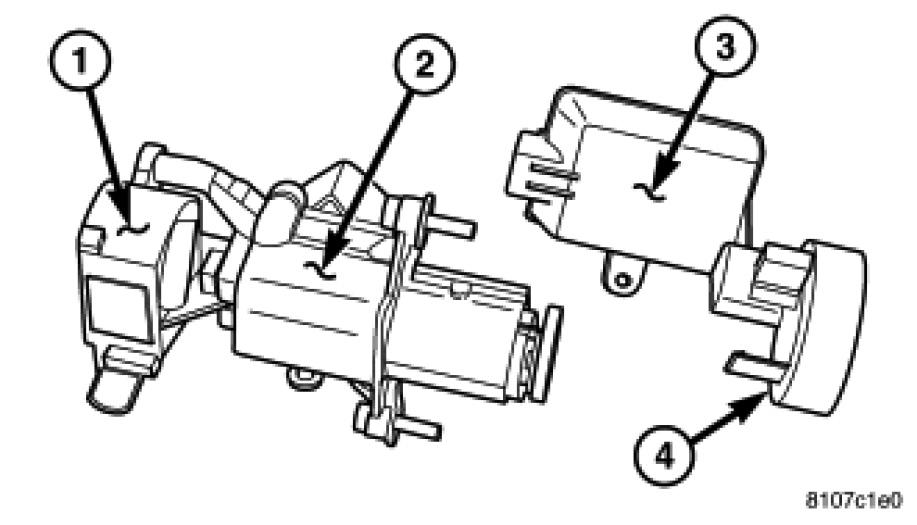 1
2
3
4
8107c1e0