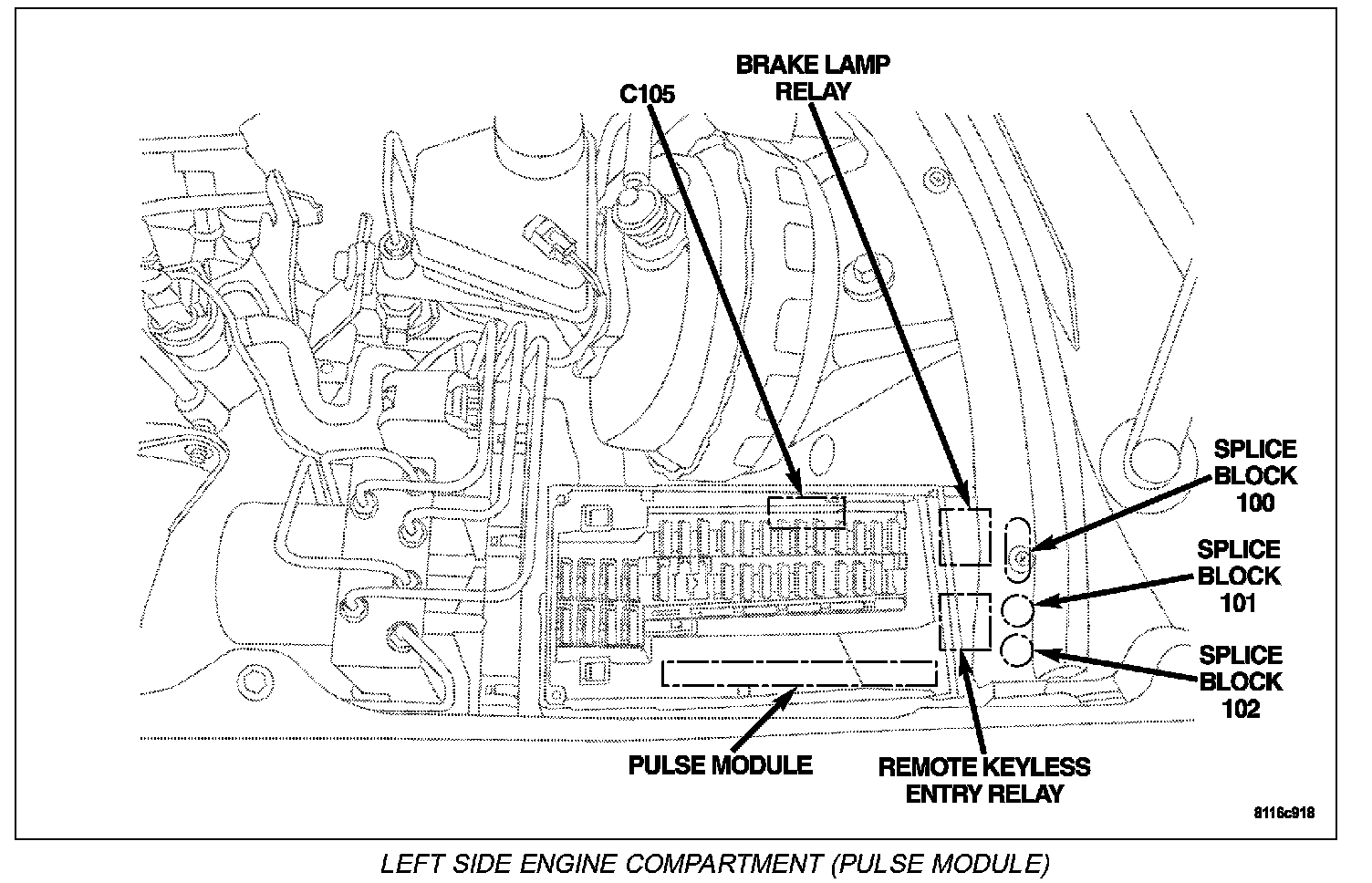 C105

BRAKE LAMP RELAY

SPLICE BLOCK 100

SPLICE BLOCK 101

SPLICE BLOCK 102

PULSE MODULE

REMOTE KEYLESS ENTRY RELAY

8116c918

LEFT SIDE ENGINE COMPARTMENT (PULSE MODULE)