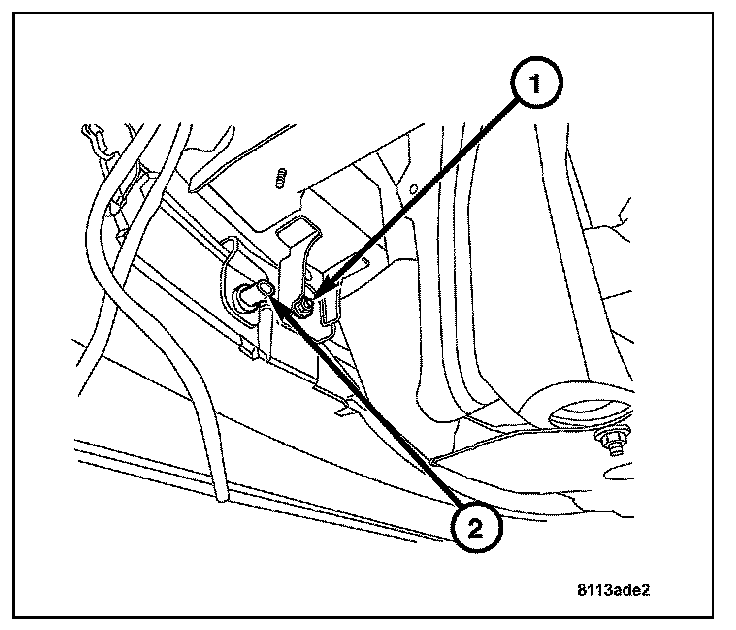 1

2

8113ade2