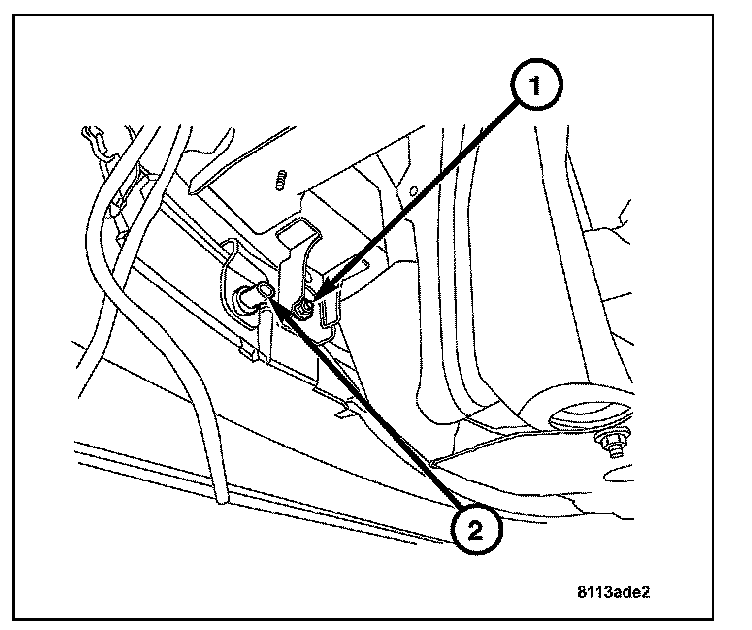 1

2

8113ade2