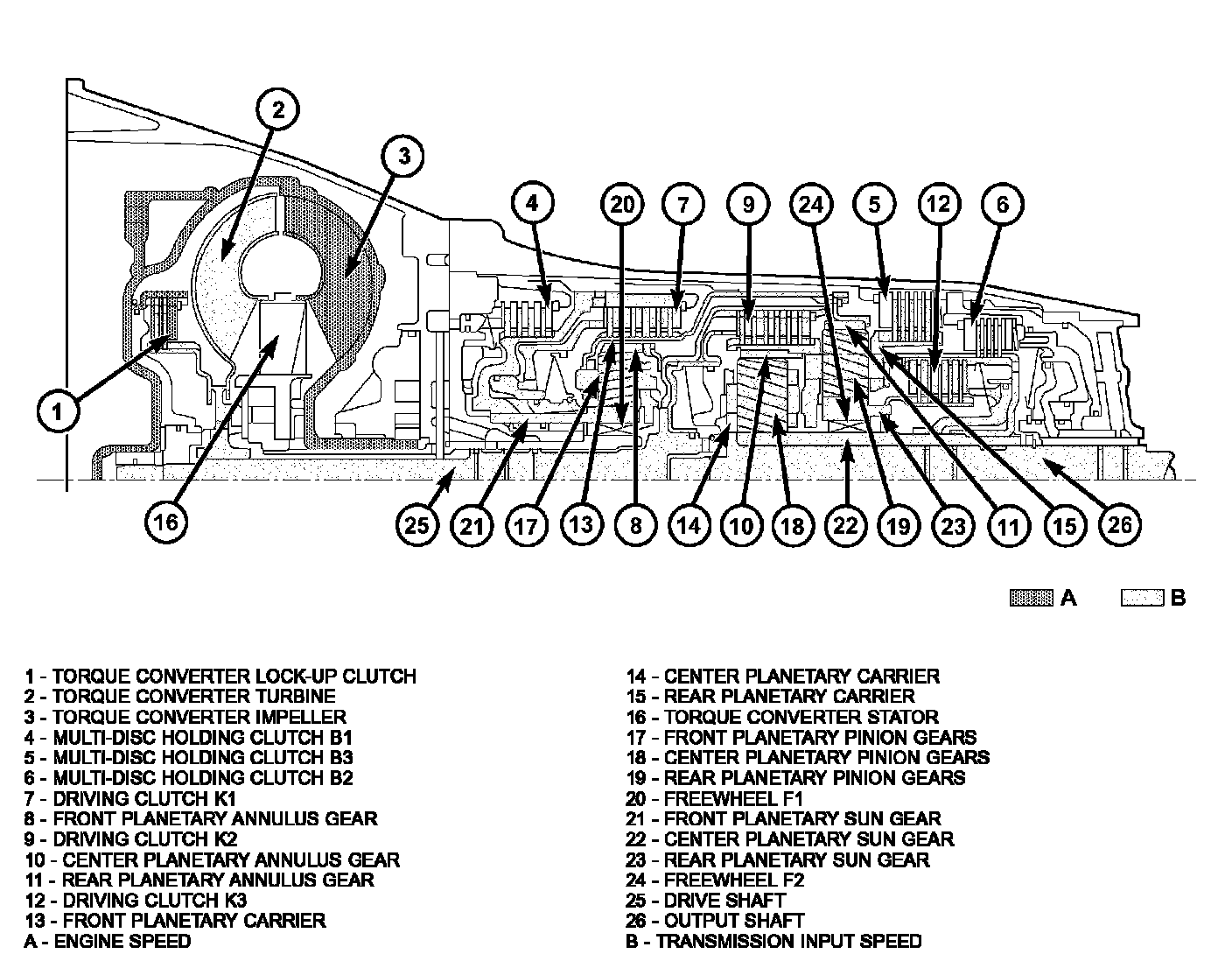 2
3
4
20
7
9
24
5
12
6
1
16
25
21
17
13
8
14
10
18
22
19
23
11
15
26

A B

1 - TORQUE CONVERTER LOCK-UP CLUTCH
2 - TORQUE CONVERTER TURBINE
3 - TORQUE CONVERTER IMPELLER
4 - MULTI-DISC HOLDING CLUTCH B1
5 - MULTI-DISC HOLDING CLUTCH B3
6 - MULTI-DISC HOLDING CLUTCH B2
7 - DRIVING CLUTCH K1
8 - FRONT PLANETARY ANNULUS GEAR
9 - DRIVING CLUTCH K2
10 - CENTER PLANETARY ANNULUS GEAR
11 - REAR PLANETARY ANNULUS GEAR
12 - DRIVING CLUTCH K3
13 - FRONT PLANETARY CARRIER
A - ENGINE SPEED

14 - CENTER PLANETARY CARRIER
15 - REAR PLANETARY CARRIER
16 - TORQUE CONVERTER STATOR
17 - FRONT PLANETARY PINION GEARS
18 - CENTER PLANETARY PINION GEARS
19 - REAR PLANETARY PINION GEARS
20 - FREEWHEEL F1
21 - FRONT PLANETARY SUN GEAR
22 - CENTER PLANETARY SUN GEAR
23 - REAR PLANETARY SUN GEAR
24 - FREEWHEEL F2
25 - DRIVE SHAFT
26 - OUTPUT SHAFT
B - TRANSMISSION INPUT SPEED