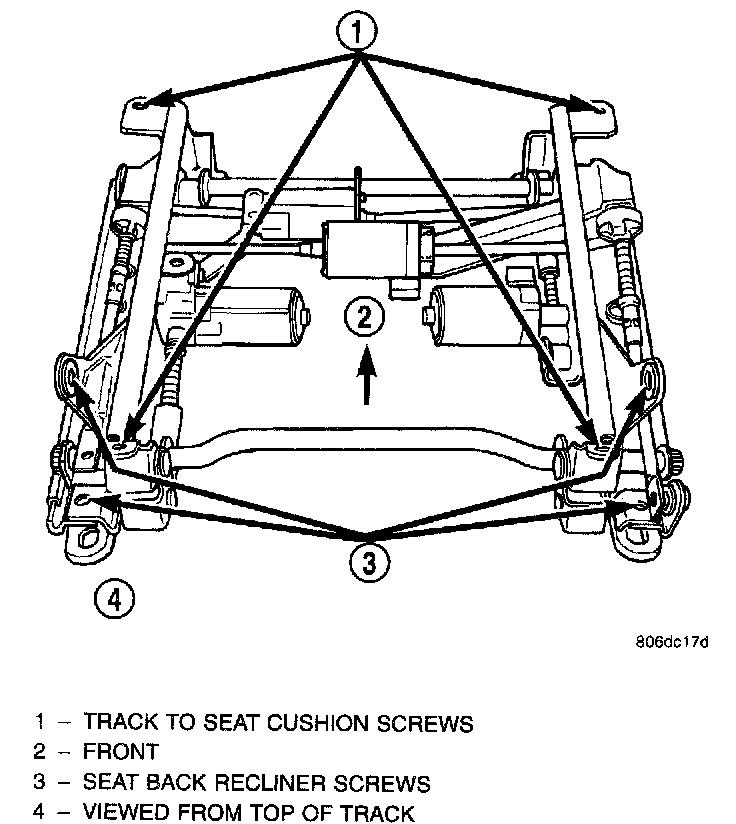 1

2

3

4

806dc17d

1 – TRACK TO SEAT CUSHION SCREWS
2 – FRONT
3 – SEAT BACK RECLINER SCREWS
4 – VIEWED FROM TOP OF TRACK