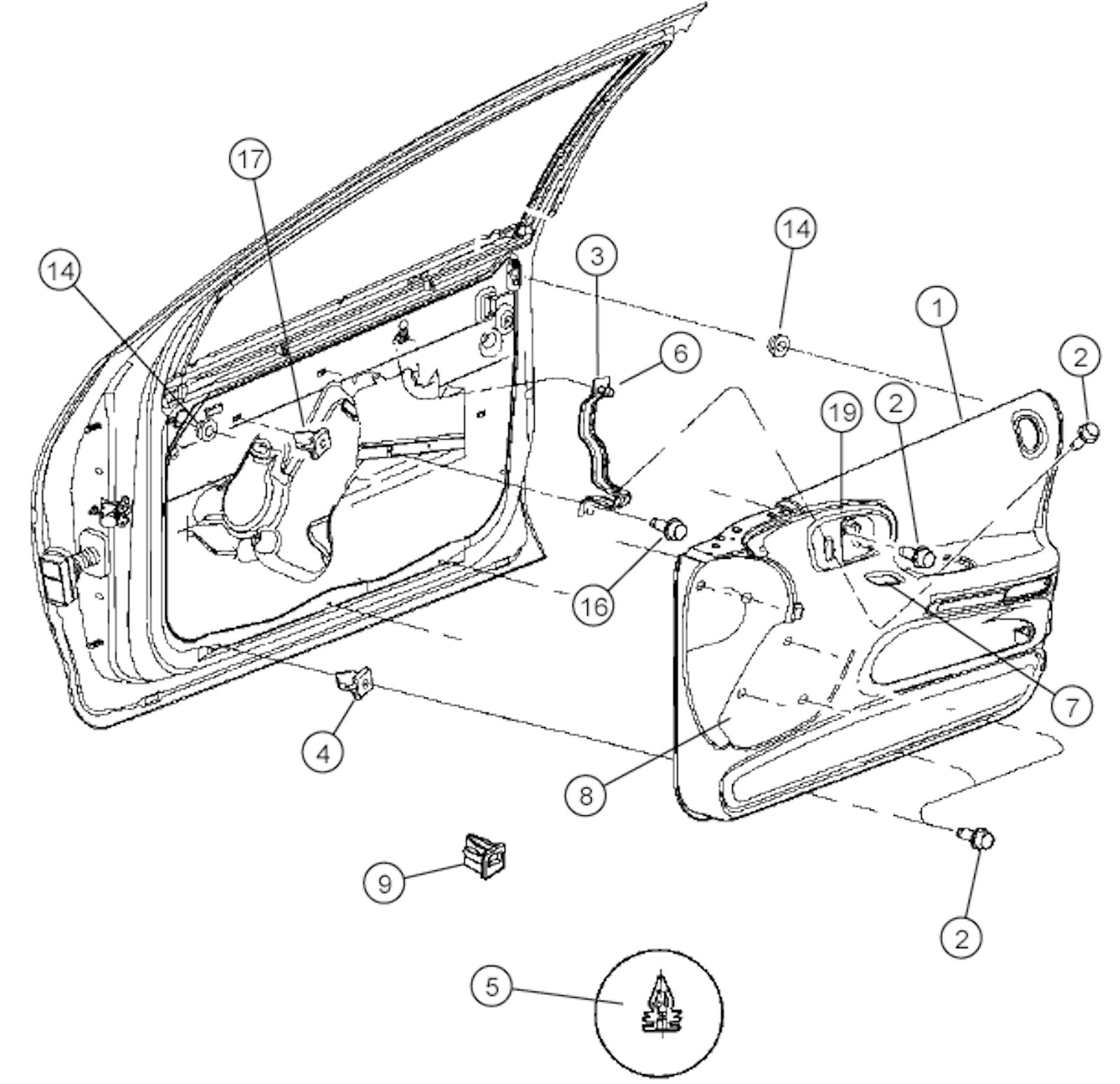 17
14
3
14
6
1
2
19
2
16
7
4
8
9
2
5