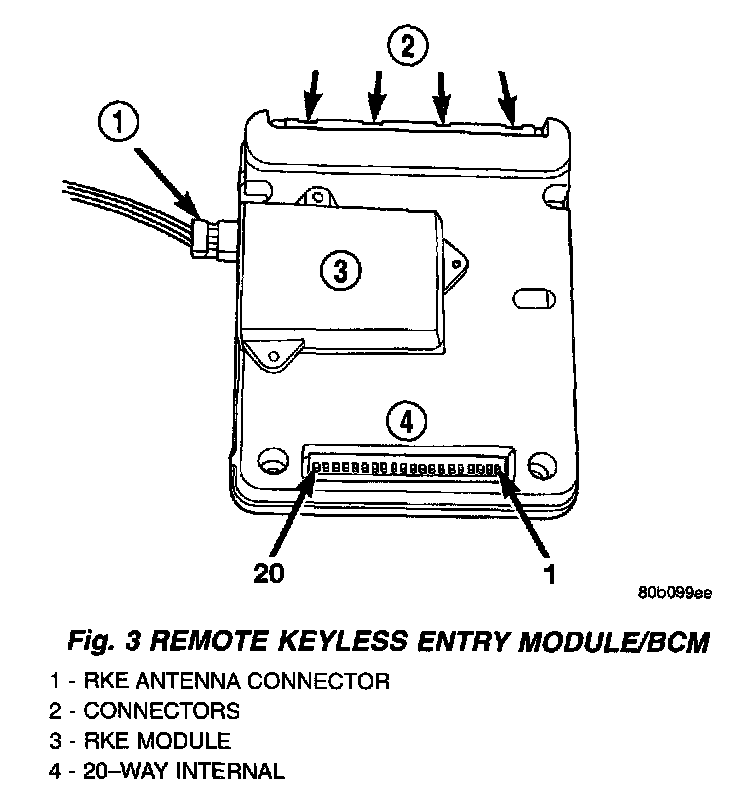 2

1

3

4

20

1

80b099ee

Fig. 3 REMOTE KEYLESS ENTRY MODULE/BCM

1 - RKE ANTENNA CONNECTOR
2 - CONNECTORS
3 - RKE MODULE
4 - 20–WAY INTERNAL