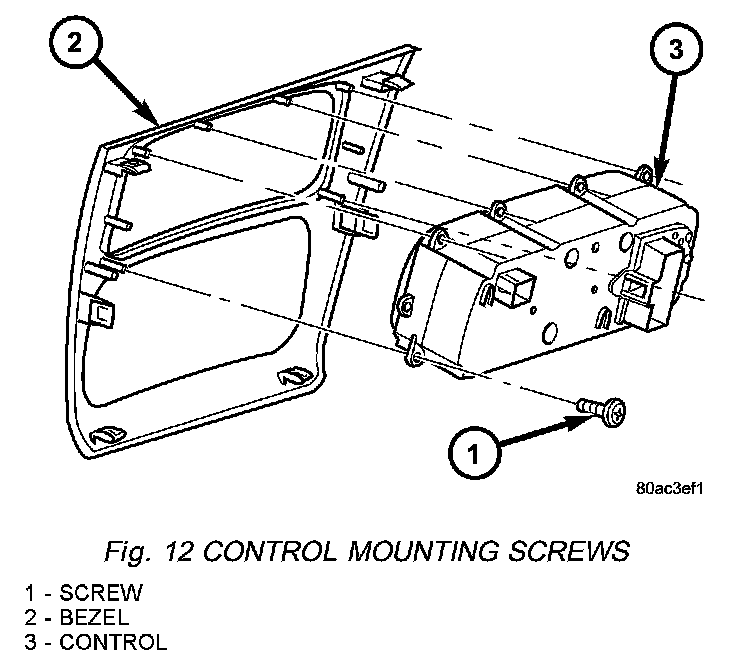 2

3

1

80ac3ef1

Fig. 12 CONTROL MOUNTING SCREWS

1 - SCREW
2 - BEZEL
3 - CONTROL