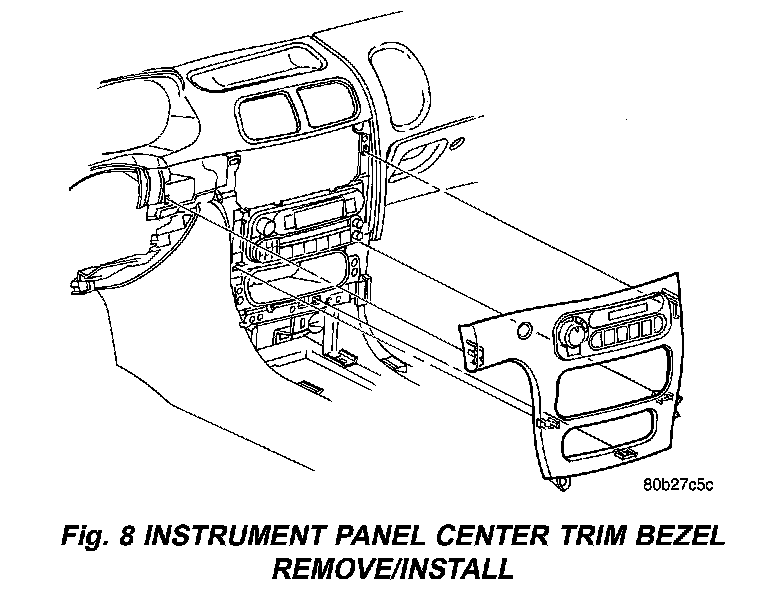 80b27c5c

Fig. 8 INSTRUMENT PANEL CENTER TRIM BEZEL REMOVE/INSTALL