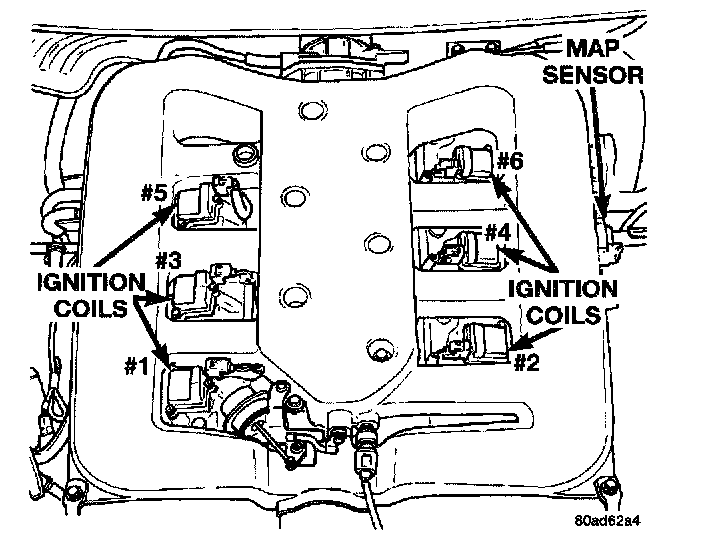 MAP SENSOR

#6

#5

#4

#3

IGNITION COILS

IGNITION COILS

#1

#2

80ad62a4