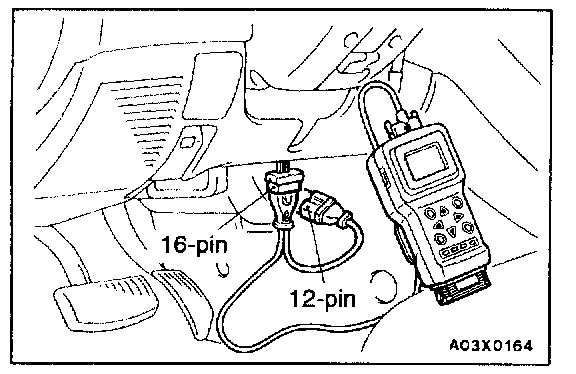 16-pin

12-pin

A03X0164