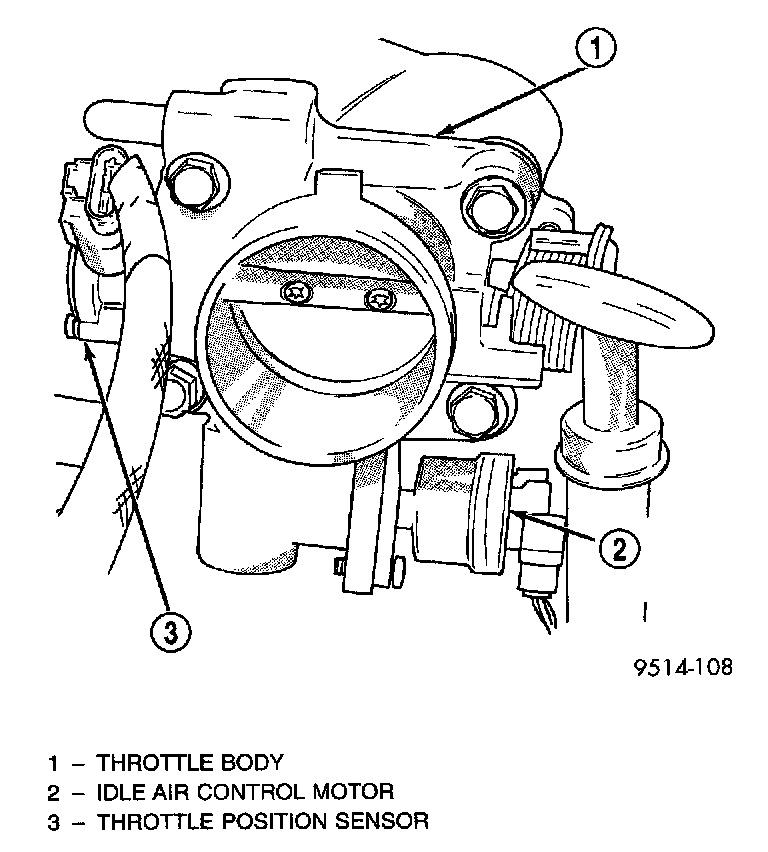 1

2

3

9514-108

1 – THROTTLE BODY
2 – IDLE AIR CONTROL MOTOR
3 – THROTTLE POSITION SENSOR