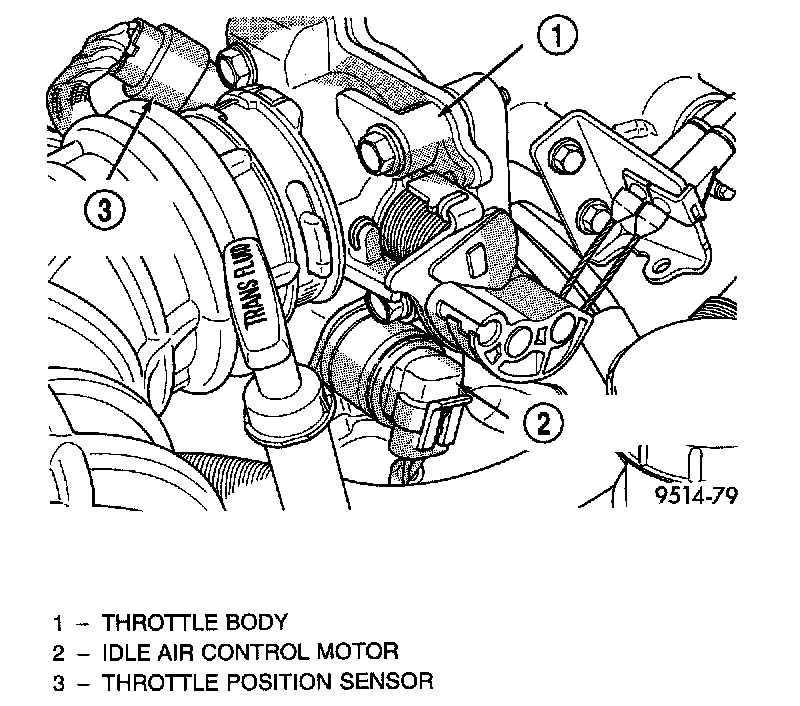 1

3

TRANS FLUID

2

9514-79

1 – THROTTLE BODY
2 – IDLE AIR CONTROL MOTOR
3 – THROTTLE POSITION SENSOR