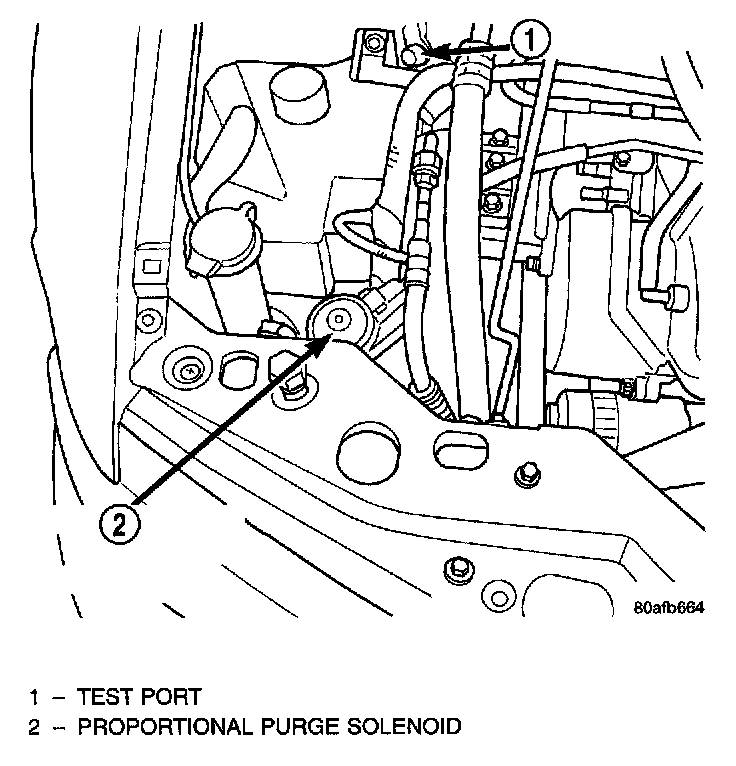 1

2

80afb664

1 – TEST PORT
2 – PROPORTIONAL PURGE SOLENOID