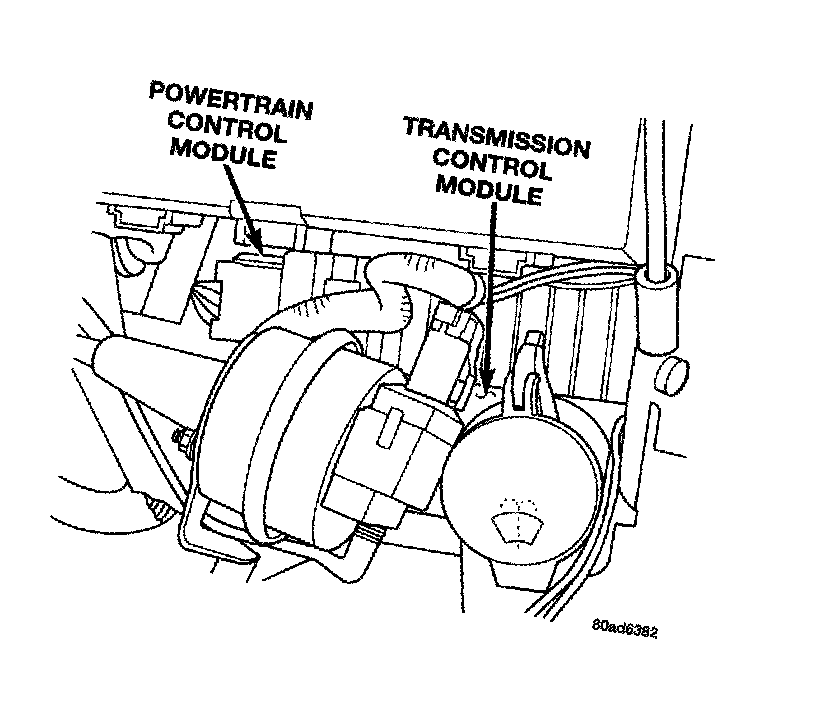 POWERTRAIN CONTROL MODULE

TRANSMISSION CONTROL MODULE

80ad6382