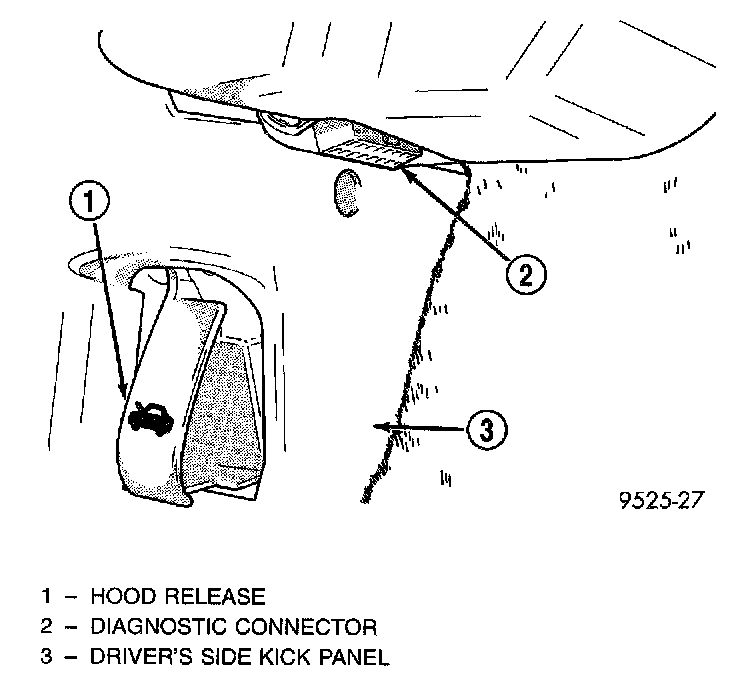 1

2

3

9525-27

1 – HOOD RELEASE
2 – DIAGNOSTIC CONNECTOR
3 – DRIVER'S SIDE KICK PANEL