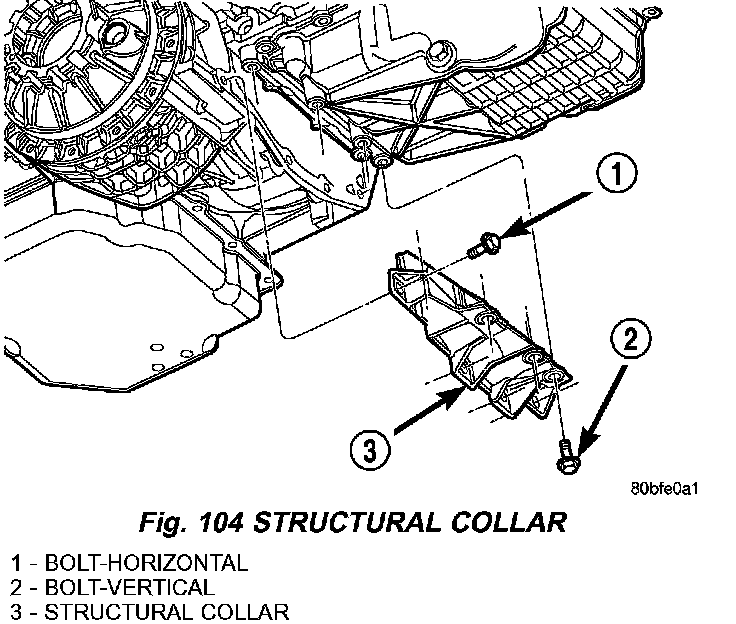 1

2

3

80bfe0a1

Fig. 104 STRUCTURAL COLLAR

1 - BOLT-HORIZONTAL
2 - BOLT-VERTICAL
3 - STRUCTURAL COLLAR