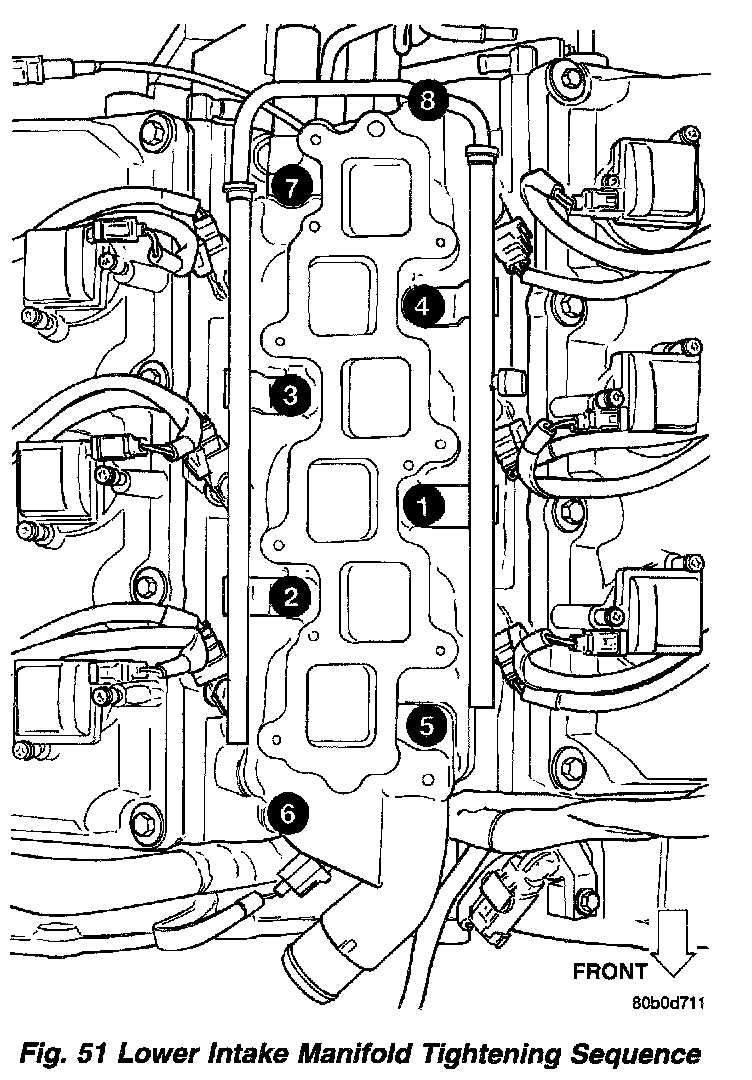 8

7

4

3

1

2

5

6

FRONT

80b0d711

Fig. 51 Lower Intake Manifold Tightening Sequence