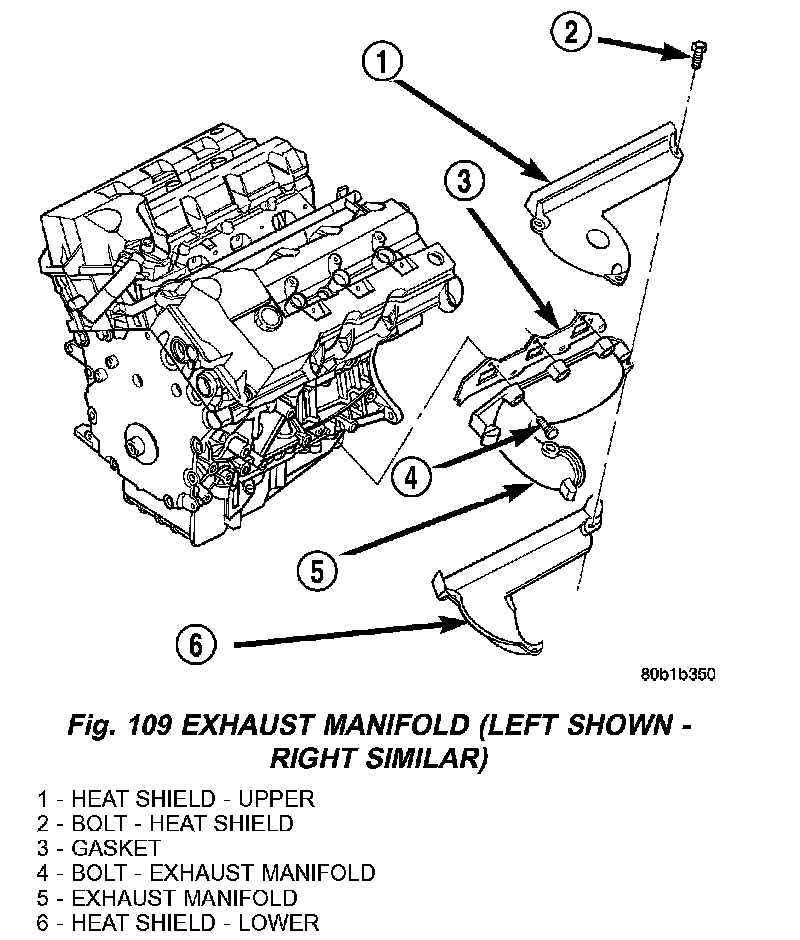 2

1

3

4

5

6

80b1b350

Fig. 109 EXHAUST MANIFOLD (LEFT SHOWN - RIGHT SIMILAR)

1 - HEAT SHIELD - UPPER
2 - BOLT - HEAT SHIELD
3 - GASKET
4 - BOLT - EXHAUST MANIFOLD
5 - EXHAUST MANIFOLD
6 - HEAT SHIELD - LOWER