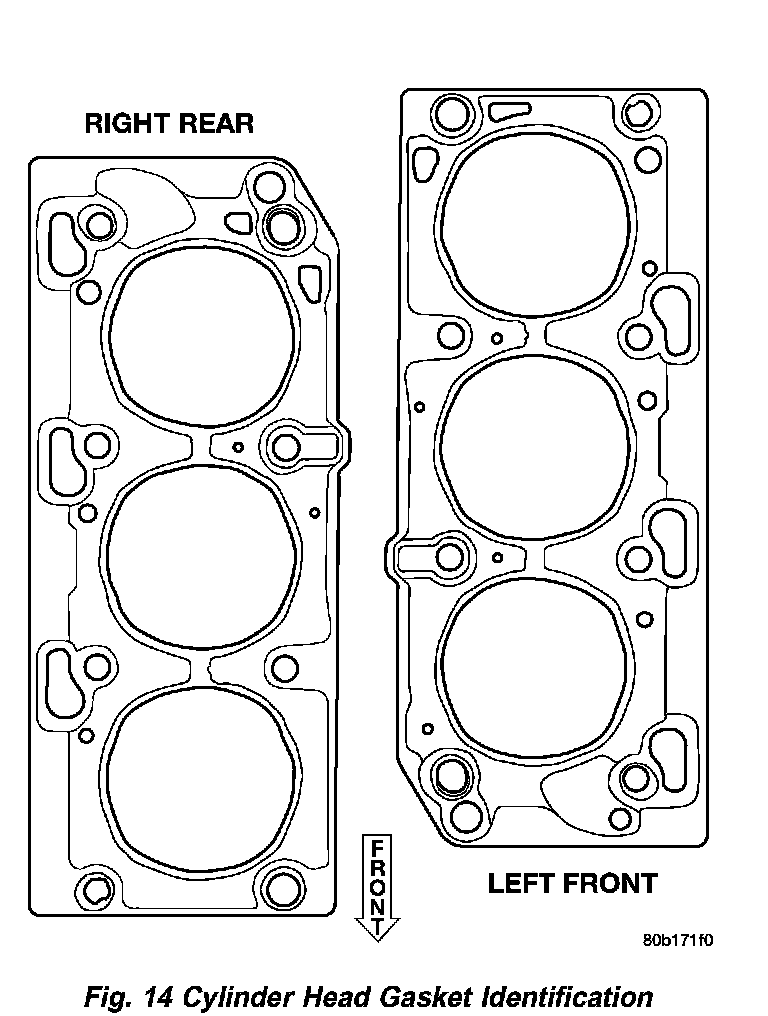 RIGHT REAR

FRONT

LEFT FRONT

80b171f0

Fig. 14 Cylinder Head Gasket Identification