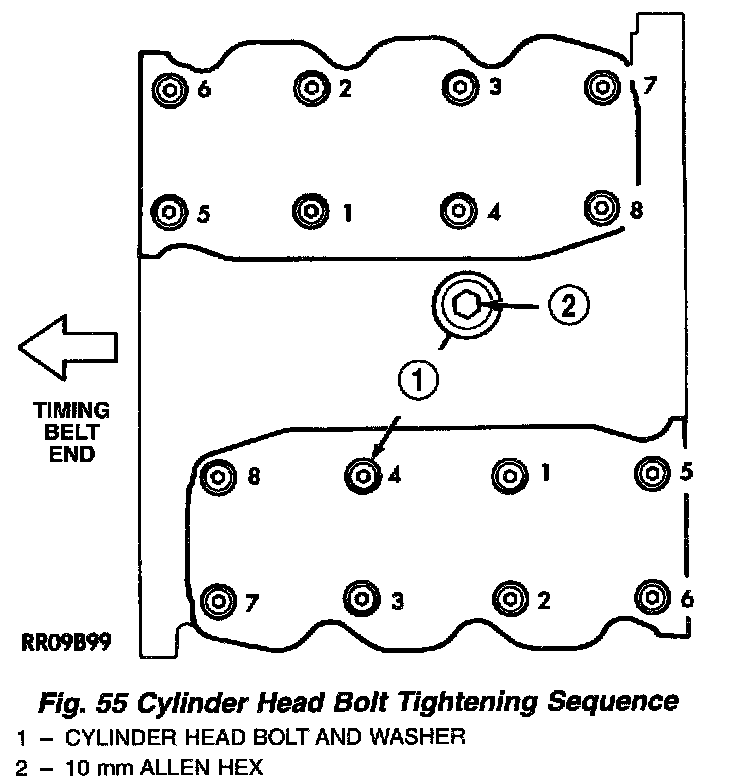 6 2 3 7

5 1 4 8

2

1

TIMING BELT END

8 4 1 5

7 3 2 6

RR09B99

Fig. 55 Cylinder Head Bolt Tightening Sequence
1 – CYLINDER HEAD BOLT AND WASHER
2 – 10 mm ALLEN HEX