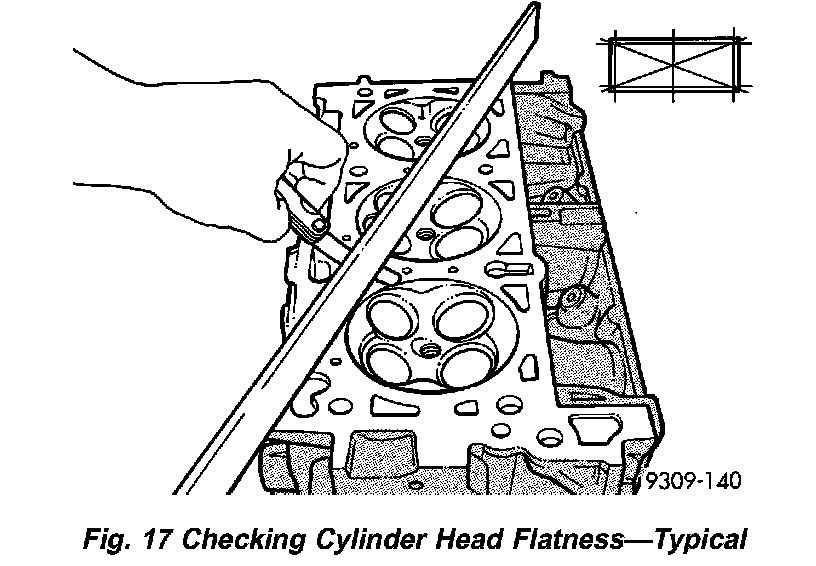 9309-140

Fig. 17 Checking Cylinder Head Flatness—Typical