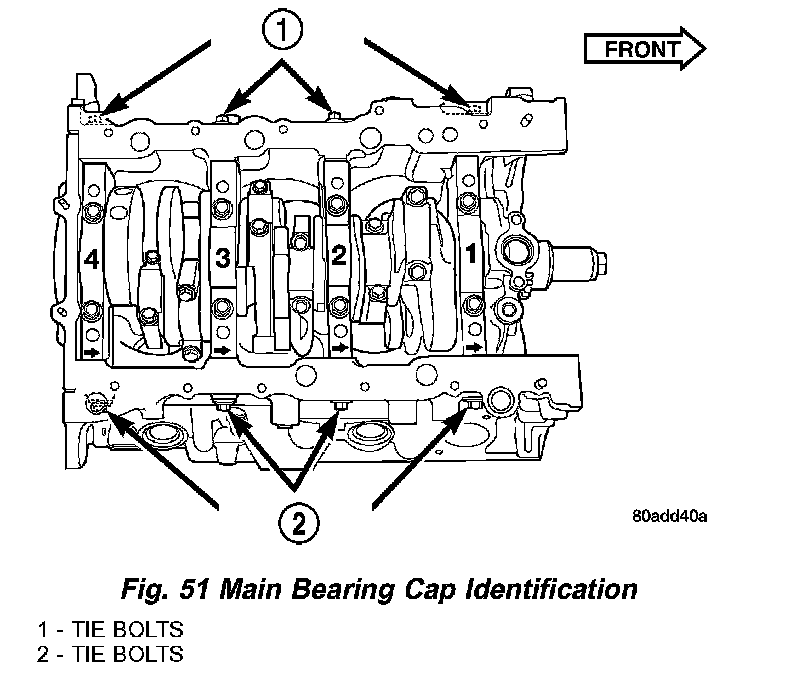 1

FRONT

4 3 2 1

2

80add40a

Fig. 51 Main Bearing Cap Identification

1 - TIE BOLTS
2 - TIE BOLTS