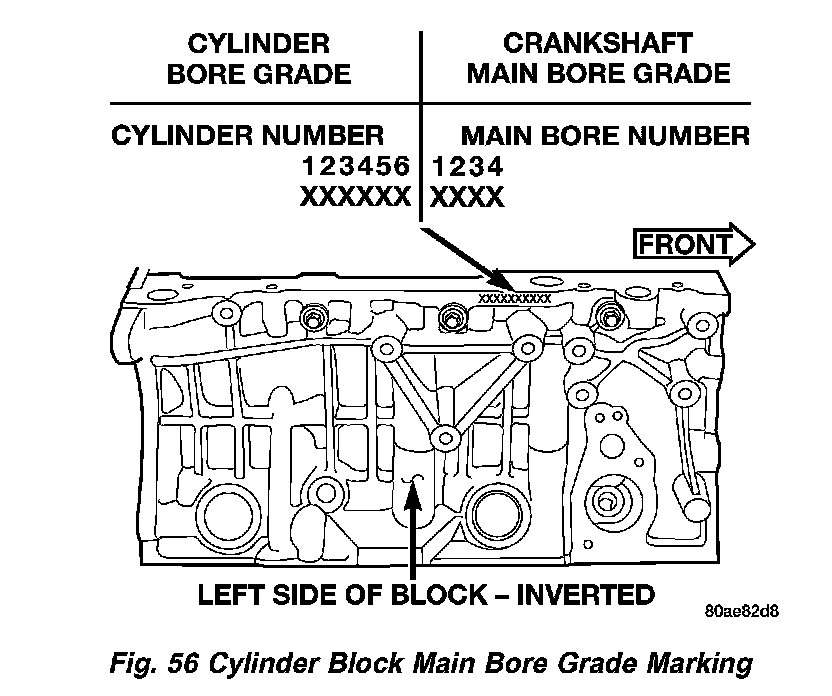 | CYLINDER BORE GRADE | CRANKSHAFT MAIN BORE GRADE |
|---|---|
| CYLINDER NUMBER 123456 XXXXXX | MAIN BORE NUMBER 1234 XXXX |

FRONT

XXXXXXXXXX

LEFT SIDE OF BLOCK – INVERTED

80ae82d8

Fig. 56 Cylinder Block Main Bore Grade Marking