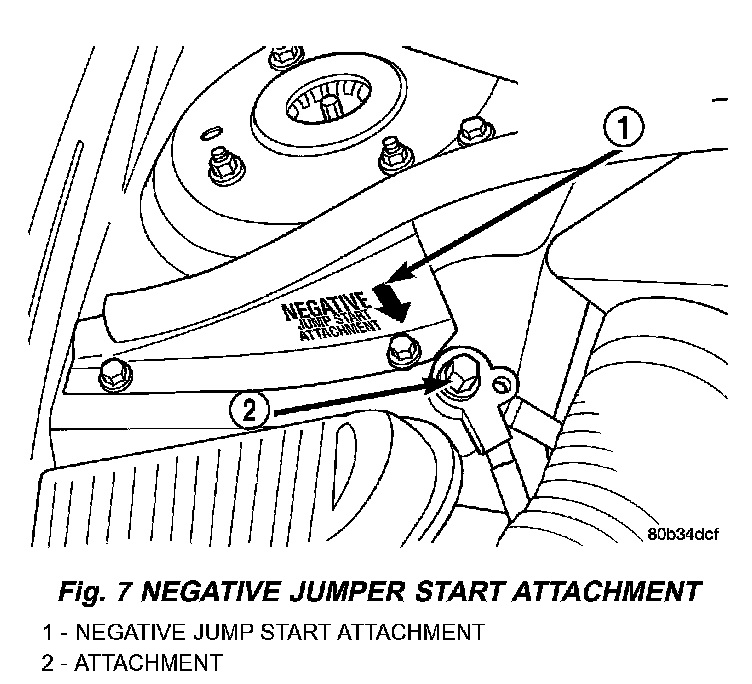 1

NEGATIVE JUMP START ATTACHMENT

2

80b34dcf

Fig. 7 NEGATIVE JUMPER START ATTACHMENT

1 - NEGATIVE JUMP START ATTACHMENT
2 - ATTACHMENT