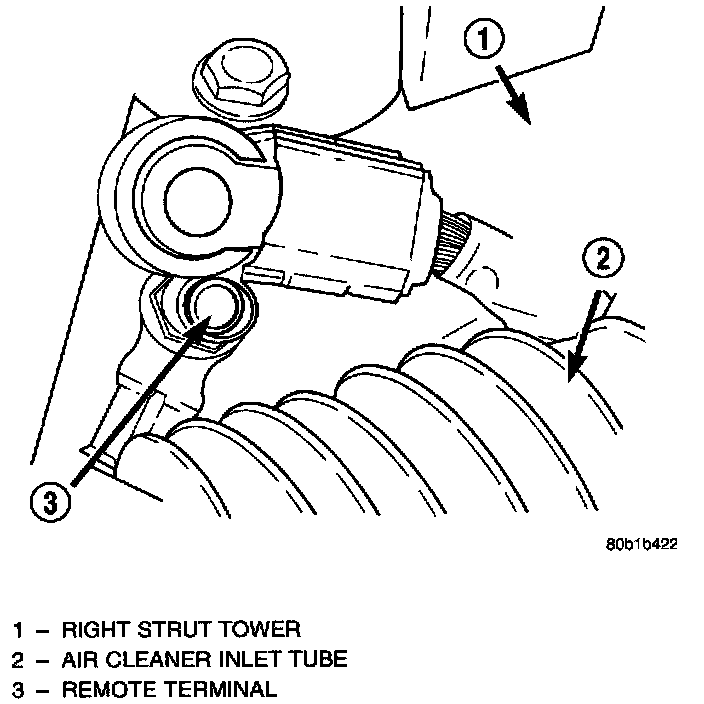 1

2

3

80b1b422

1 – RIGHT STRUT TOWER
2 – AIR CLEANER INLET TUBE
3 – REMOTE TERMINAL