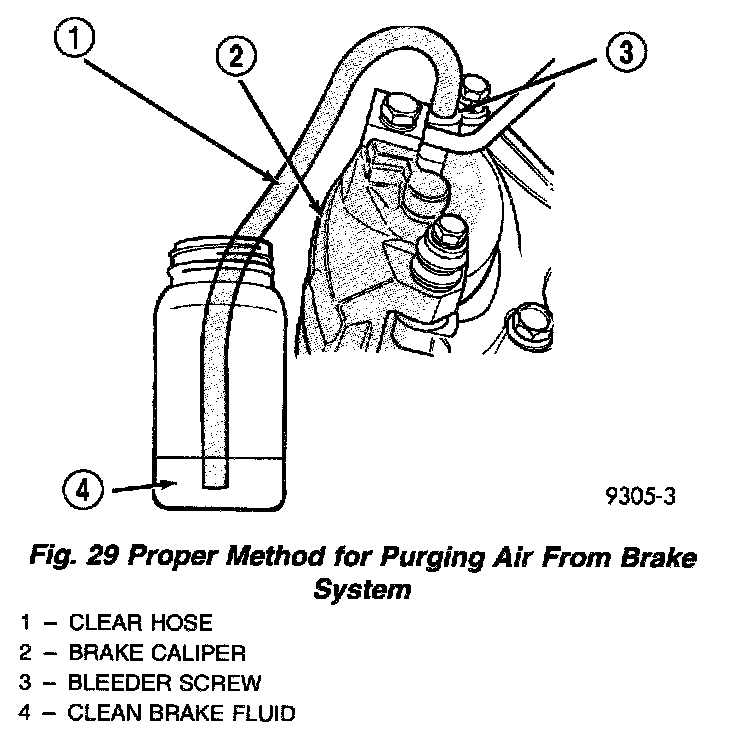 1

2

3

4

9305-3

Fig. 29 Proper Method for Purging Air From Brake System

1 – CLEAR HOSE
2 – BRAKE CALIPER
3 – BLEEDER SCREW
4 – CLEAN BRAKE FLUID