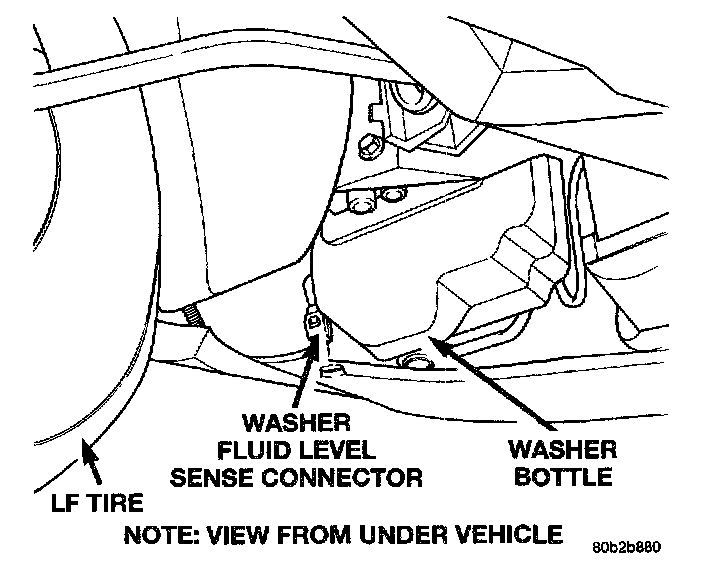 WASHER FLUID LEVEL SENSE CONNECTOR

WASHER BOTTLE

LF TIRE

NOTE: VIEW FROM UNDER VEHICLE

80b2b880