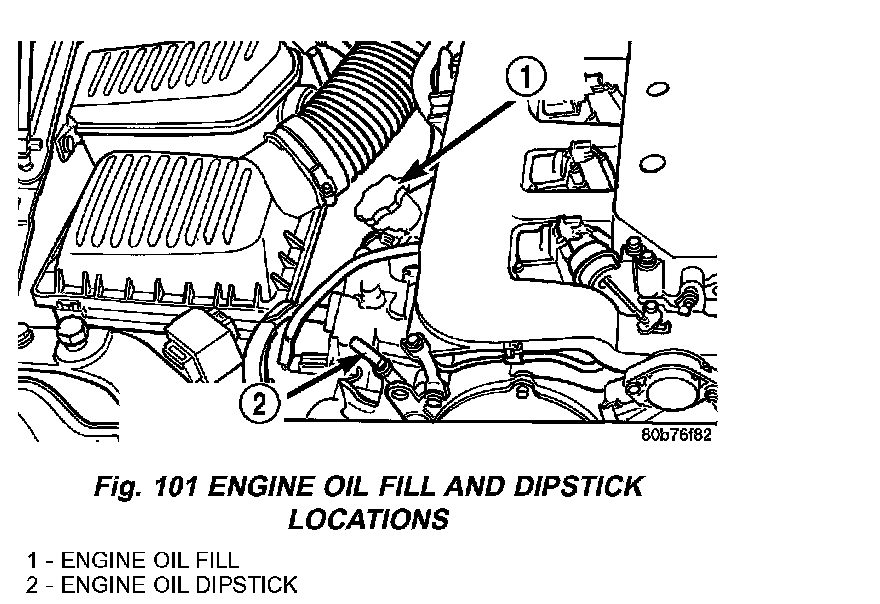 1

2

80b76f82

Fig. 101 ENGINE OIL FILL AND DIPSTICK LOCATIONS

1 - ENGINE OIL FILL
2 - ENGINE OIL DIPSTICK