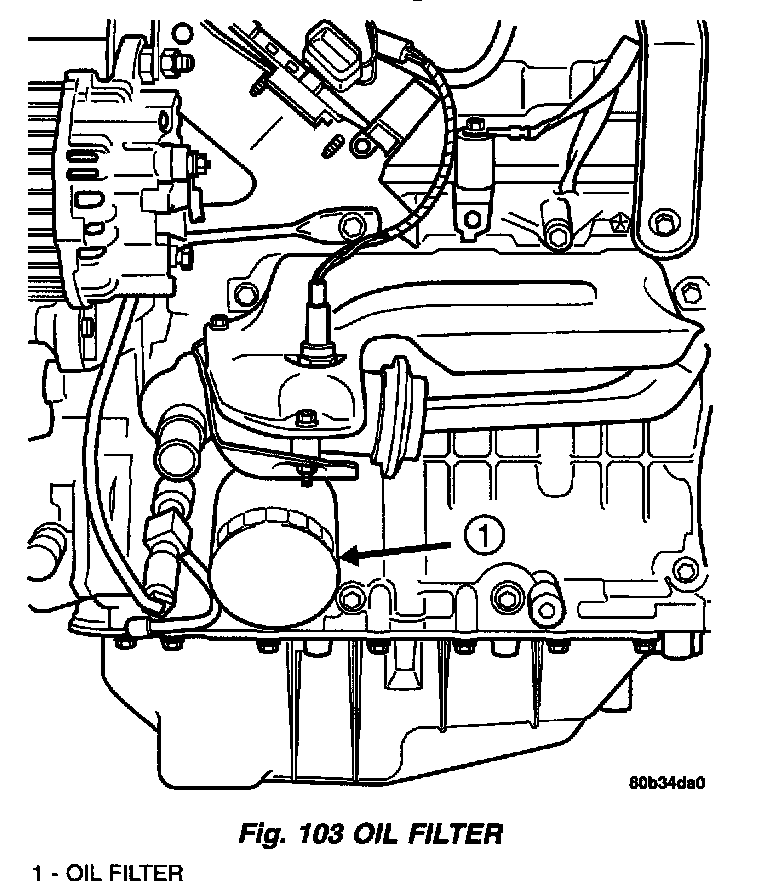 1

80b34da0

Fig. 103 OIL FILTER

1 - OIL FILTER