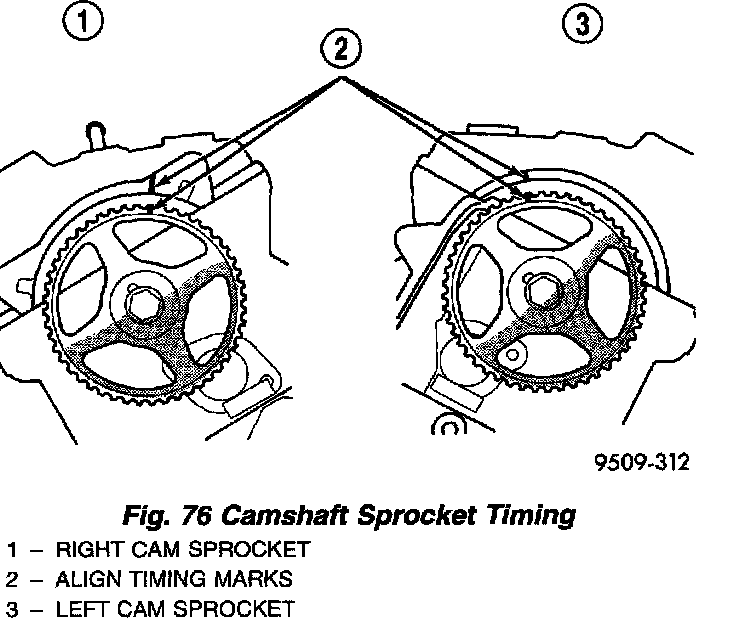 1

2

3

9509-312

Fig. 76 Camshaft Sprocket Timing

1 – RIGHT CAM SPROCKET
2 – ALIGN TIMING MARKS
3 – LEFT CAM SPROCKET