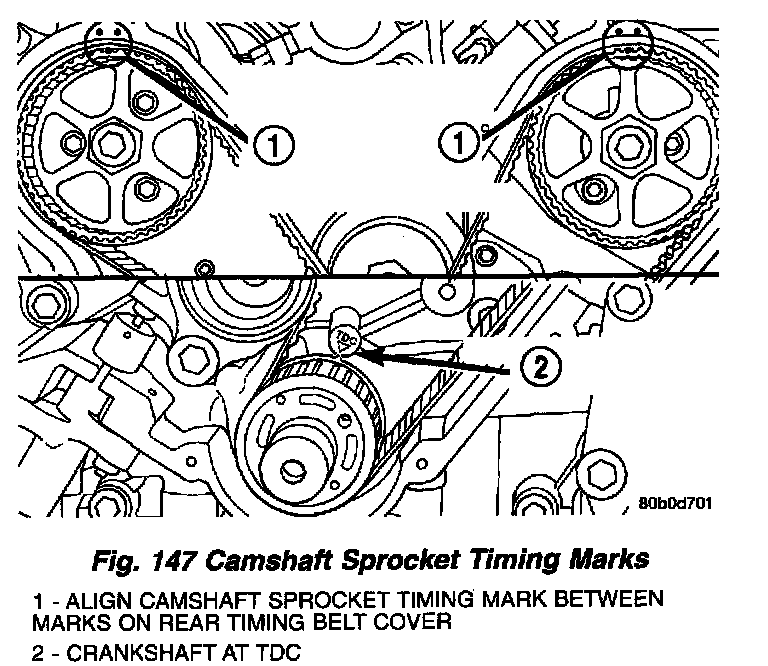 1
1
TDC
2
80b0d701

Fig. 147 Camshaft Sprocket Timing Marks

1 - ALIGN CAMSHAFT SPROCKET TIMING MARK BETWEEN MARKS ON REAR TIMING BELT COVER

2 - CRANKSHAFT AT TDC