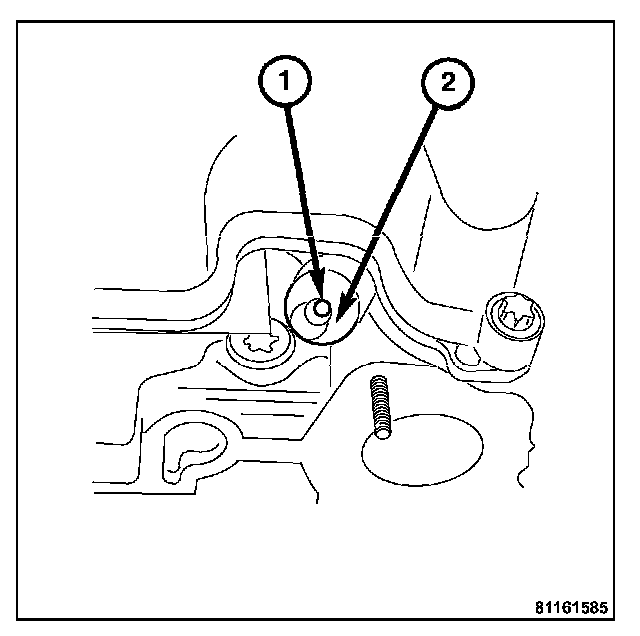 1
2
81161585