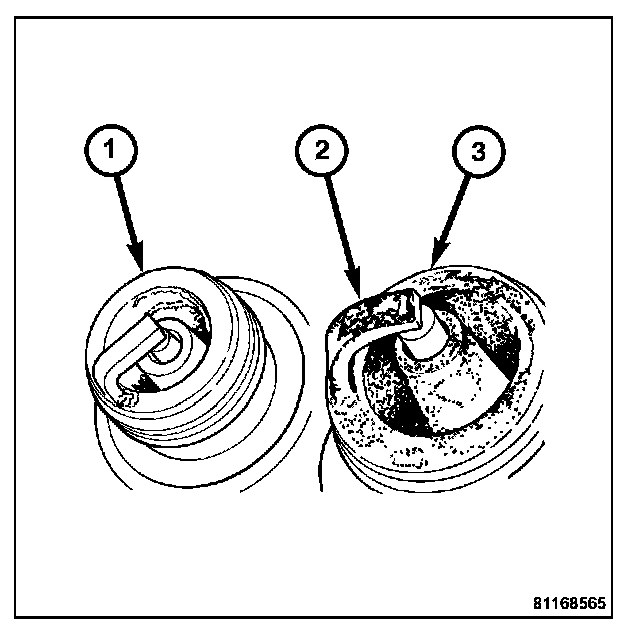 1
2
3
81168565