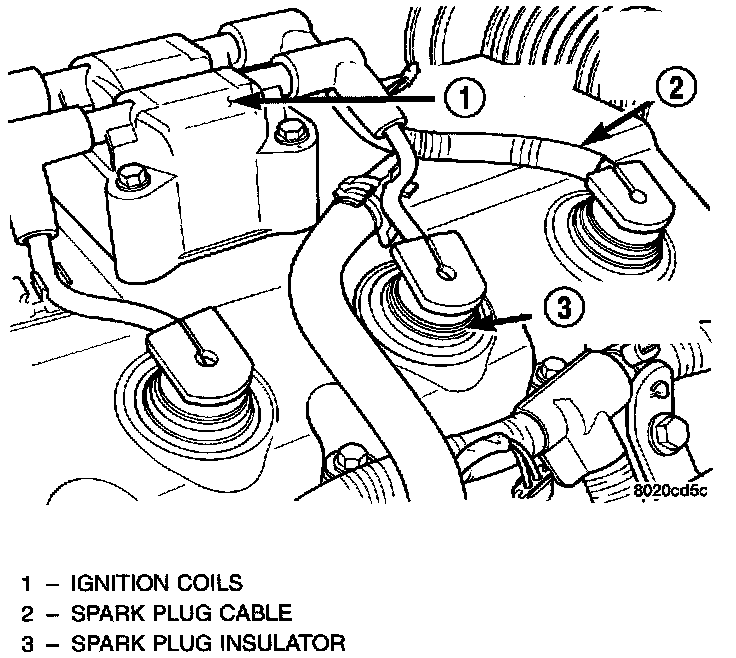 1

2

3

8020cd5c

1 – IGNITION COILS
2 – SPARK PLUG CABLE
3 – SPARK PLUG INSULATOR