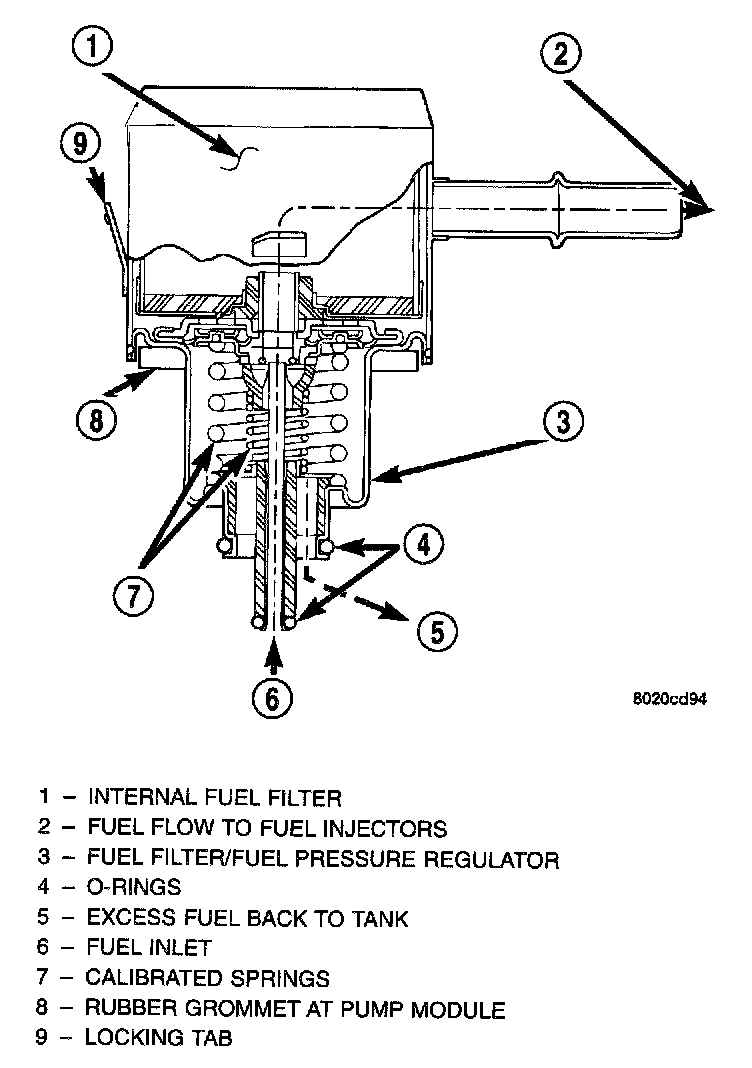 1

2

9

8

3

4

7

5

6

8020cd94

1 – INTERNAL FUEL FILTER
2 – FUEL FLOW TO FUEL INJECTORS
3 – FUEL FILTER/FUEL PRESSURE REGULATOR
4 – O-RINGS
5 – EXCESS FUEL BACK TO TANK
6 – FUEL INLET
7 – CALIBRATED SPRINGS
8 – RUBBER GROMMET AT PUMP MODULE
9 – LOCKING TAB