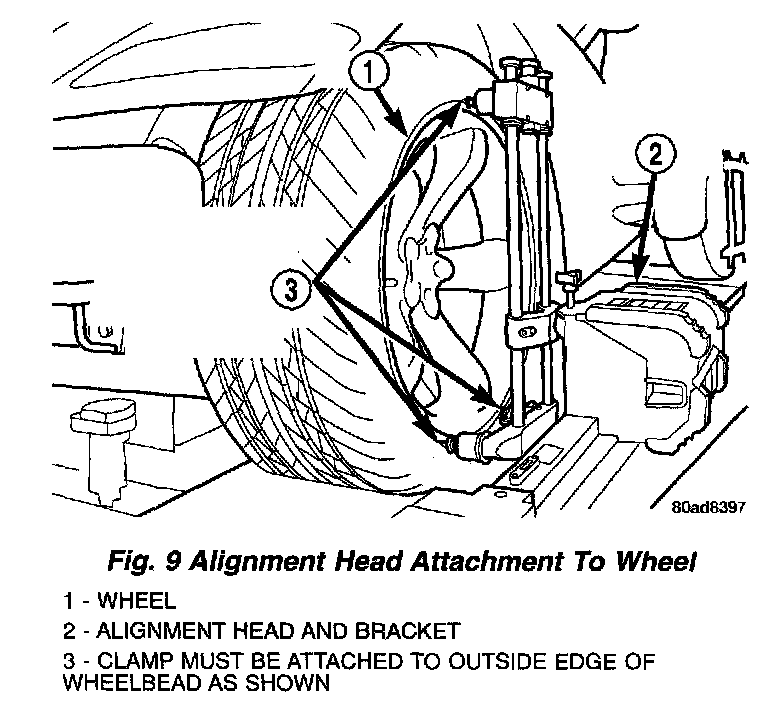 1

2

3

80ad8397

Fig. 9 Alignment Head Attachment To Wheel

1 - WHEEL

2 - ALIGNMENT HEAD AND BRACKET

3 - CLAMP MUST BE ATTACHED TO OUTSIDE EDGE OF WHEELBEAD AS SHOWN