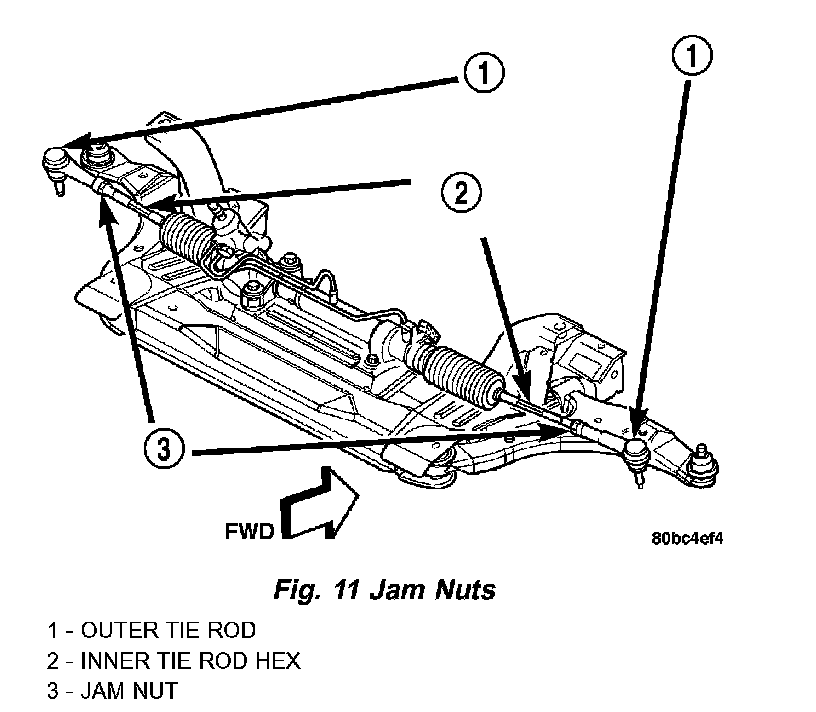 1

1

2

3

FWD

80bc4ef4

Fig. 11 Jam Nuts

1 - OUTER TIE ROD
2 - INNER TIE ROD HEX
3 - JAM NUT