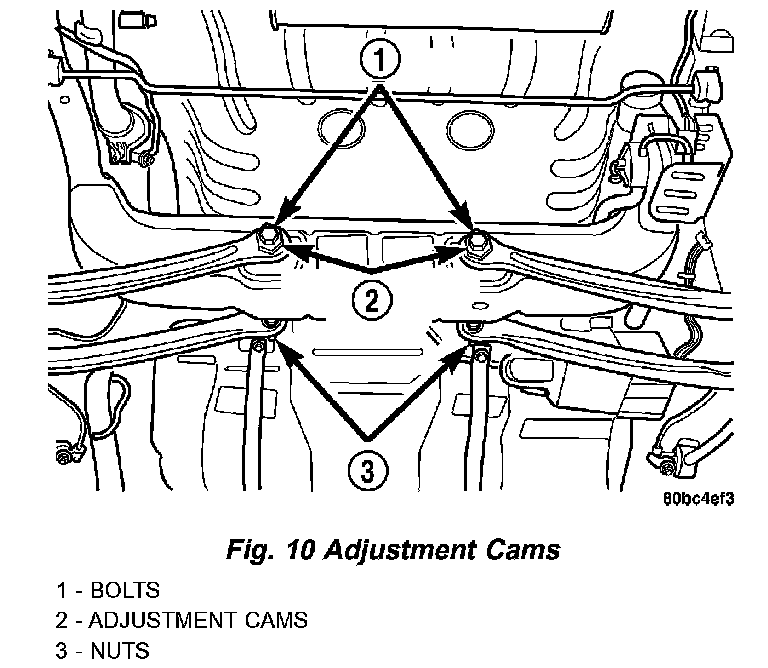 1

2

3

80bc4ef3

Fig. 10 Adjustment Cams

1 - BOLTS
2 - ADJUSTMENT CAMS
3 - NUTS