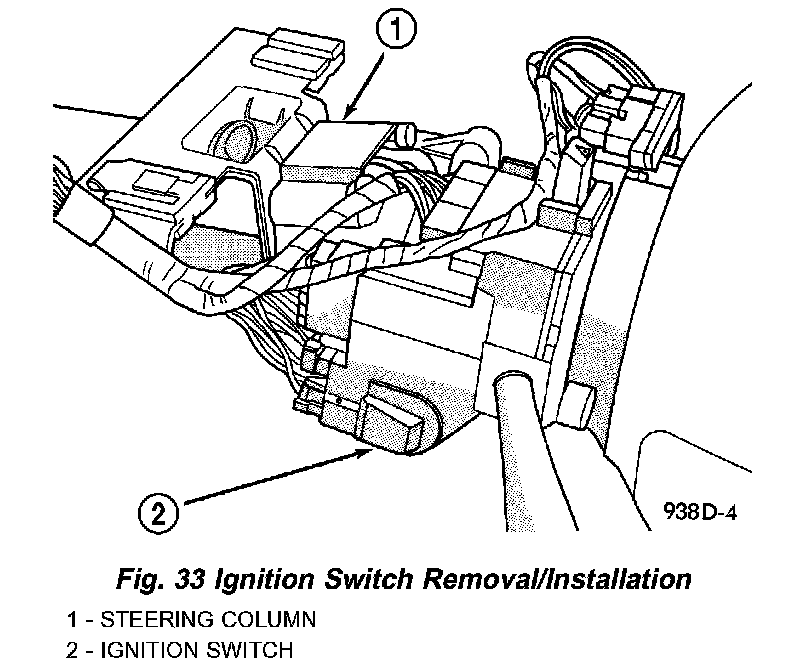 1

2

938D-4

Fig. 33 Ignition Switch Removal/Installation

1 - STEERING COLUMN
2 - IGNITION SWITCH