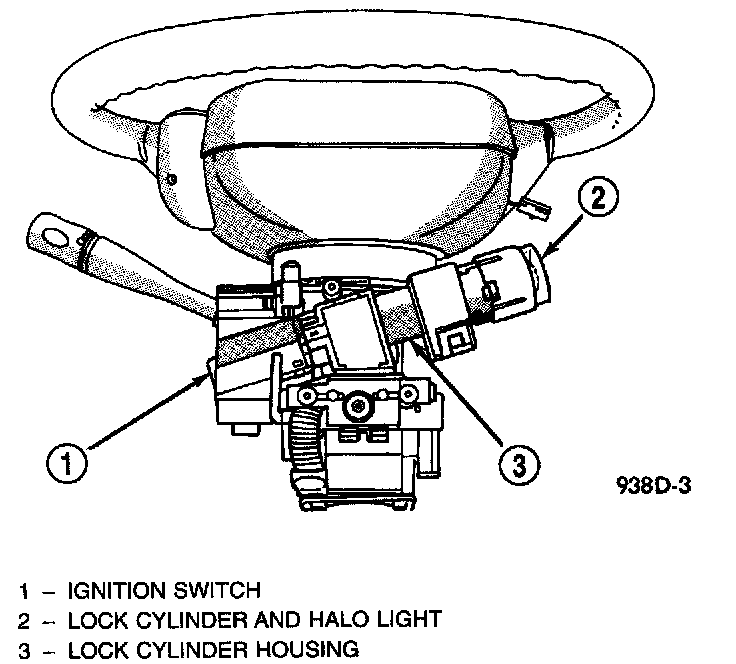 2

1

3

938D-3

1 – IGNITION SWITCH
2 – LOCK CYLINDER AND HALO LIGHT
3 – LOCK CYLINDER HOUSING