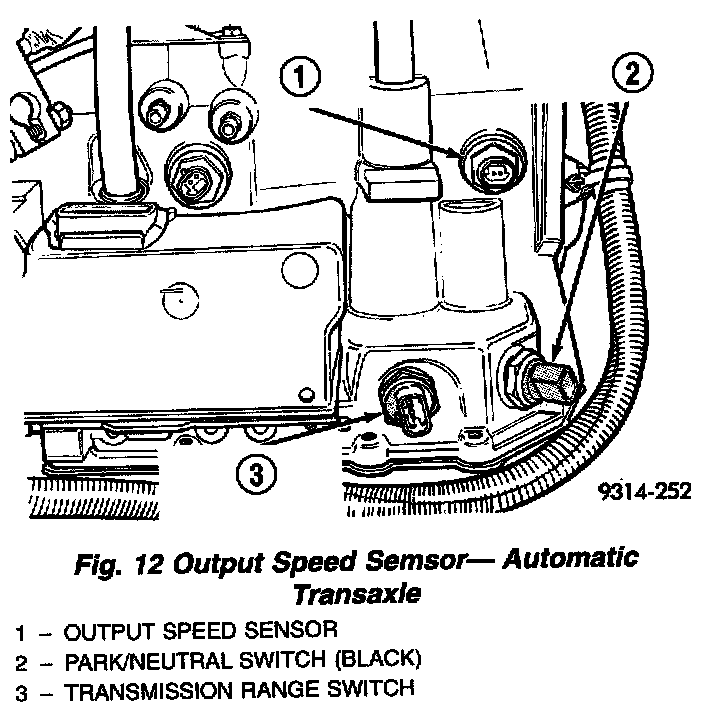 1

2

3

9314-252

Fig. 12 Output Speed Semsor— Automatic Transaxle

1 – OUTPUT SPEED SENSOR
2 – PARK/NEUTRAL SWITCH (BLACK)
3 – TRANSMISSION RANGE SWITCH