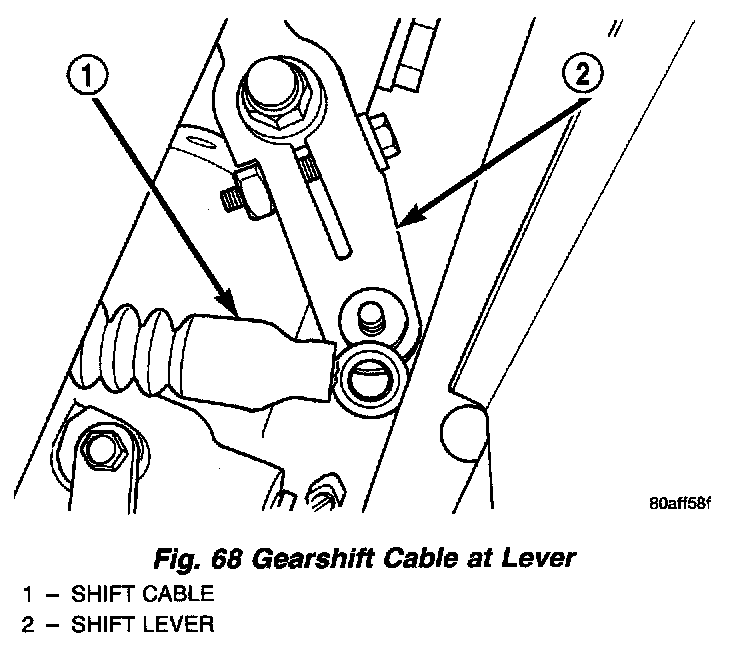 1
2
80aff58f

Fig. 68 Gearshift Cable at Lever
1 – SHIFT CABLE
2 – SHIFT LEVER