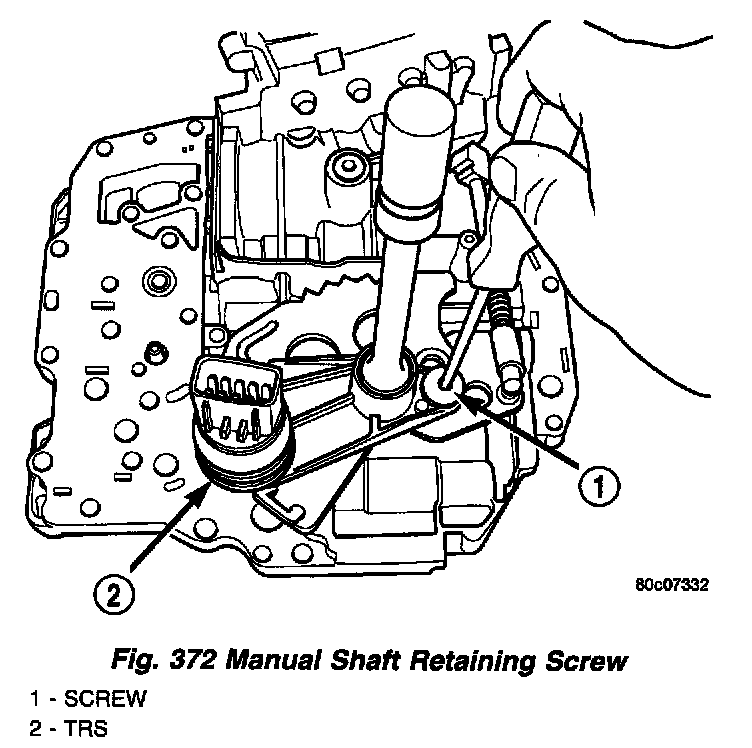 1

2

80c07332

Fig. 372 Manual Shaft Retaining Screw

1 - SCREW
2 - TRS