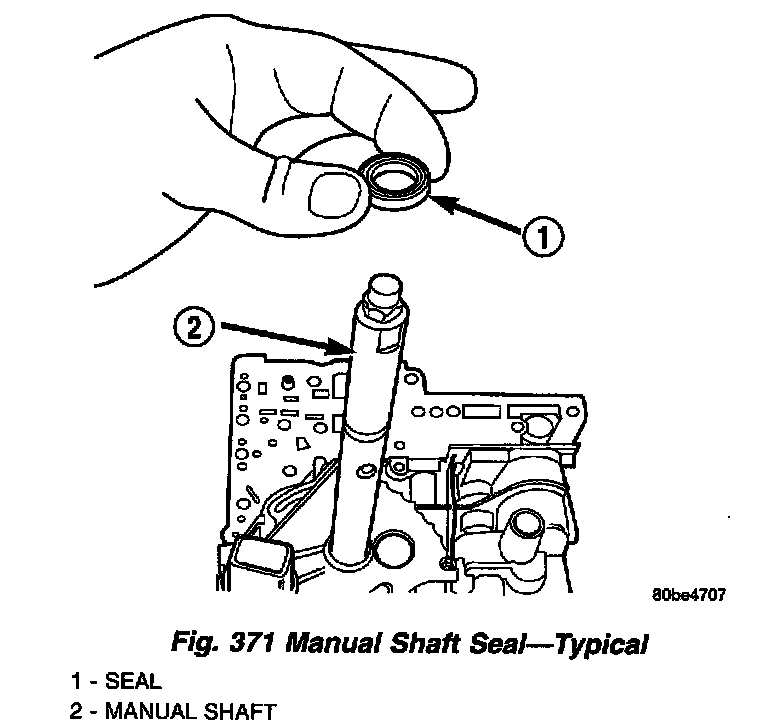 1

2

80be4707

Fig. 371 Manual Shaft Seal—Typical

1 - SEAL
2 - MANUAL SHAFT