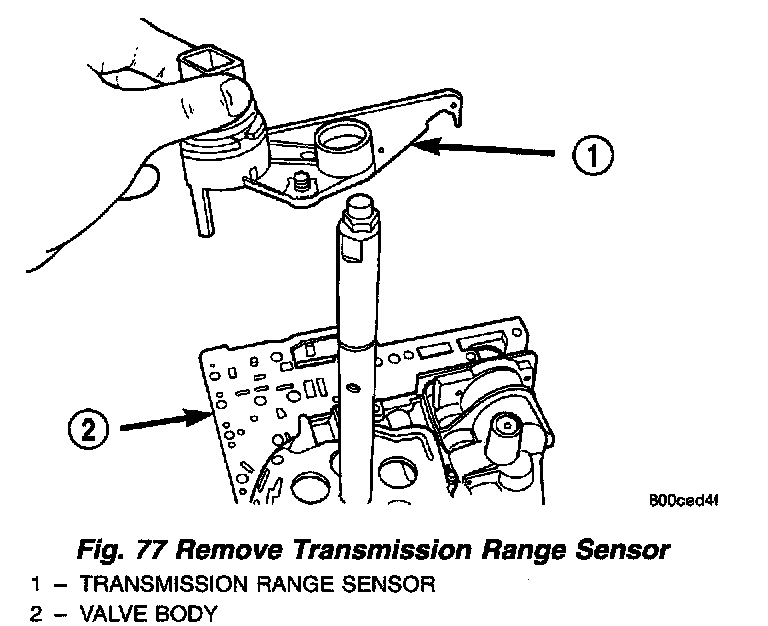 1

2

800ced4f

Fig. 77 Remove Transmission Range Sensor

1 – TRANSMISSION RANGE SENSOR
2 – VALVE BODY