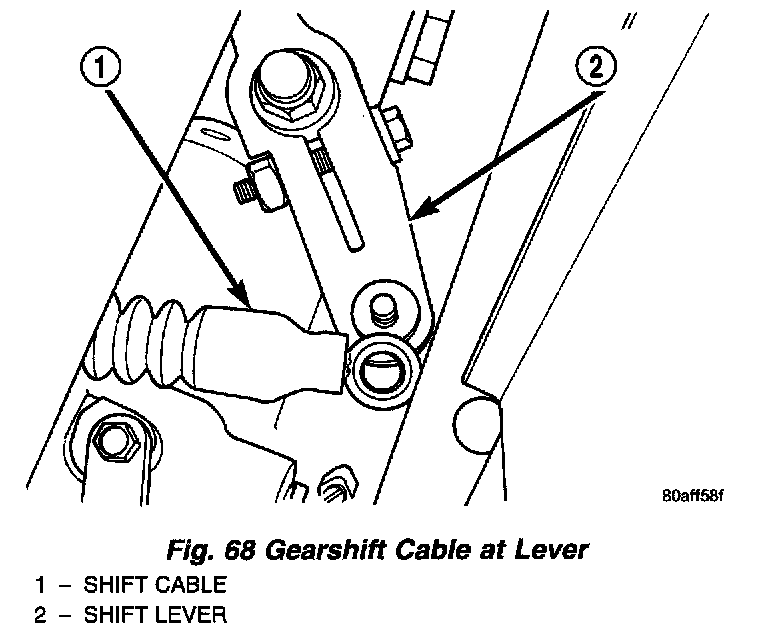 1

2

80aff58f

Fig. 68 Gearshift Cable at Lever

1 – SHIFT CABLE
2 – SHIFT LEVER