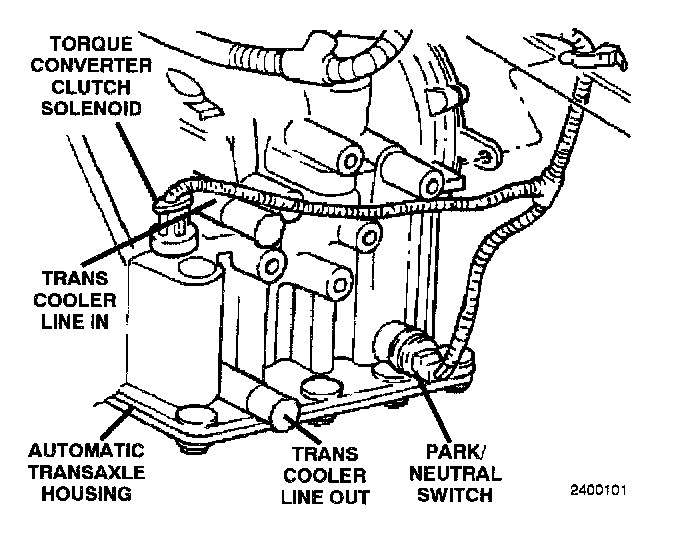 TORQUE CONVERTER CLUTCH SOLENOID

TRANS COOLER LINE IN

AUTOMATIC TRANSAXLE HOUSING

TRANS COOLER LINE OUT

PARK/ NEUTRAL SWITCH

2400101